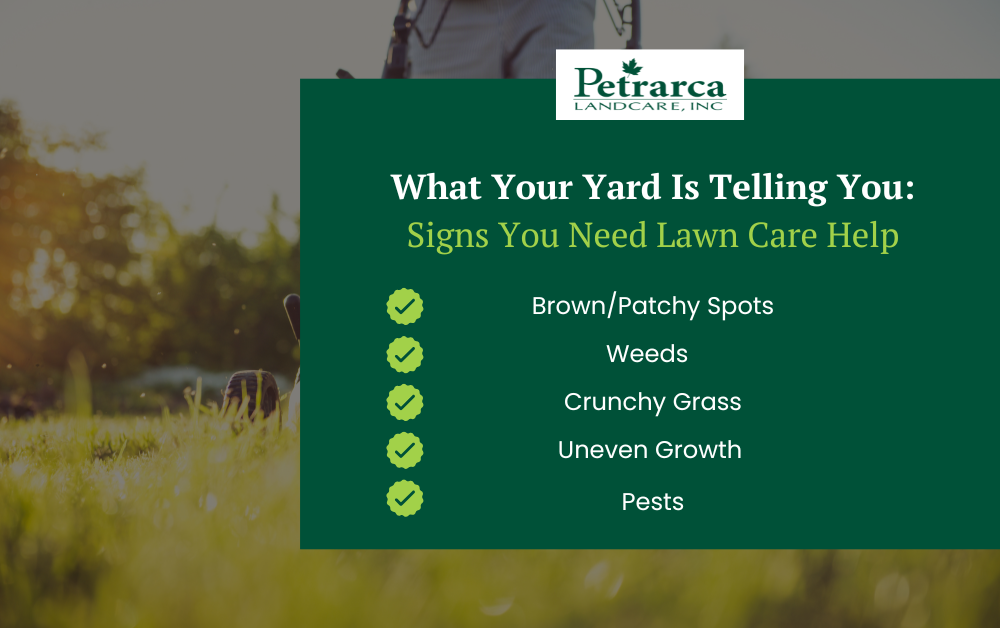 Petrarca
LANDCARE, INC

What Your Yard Is Telling You:
Signs You Need Lawn Care Help

Brown/Patchy Spots
Weeds
Crunchy Grass
Uneven Growth
Pests